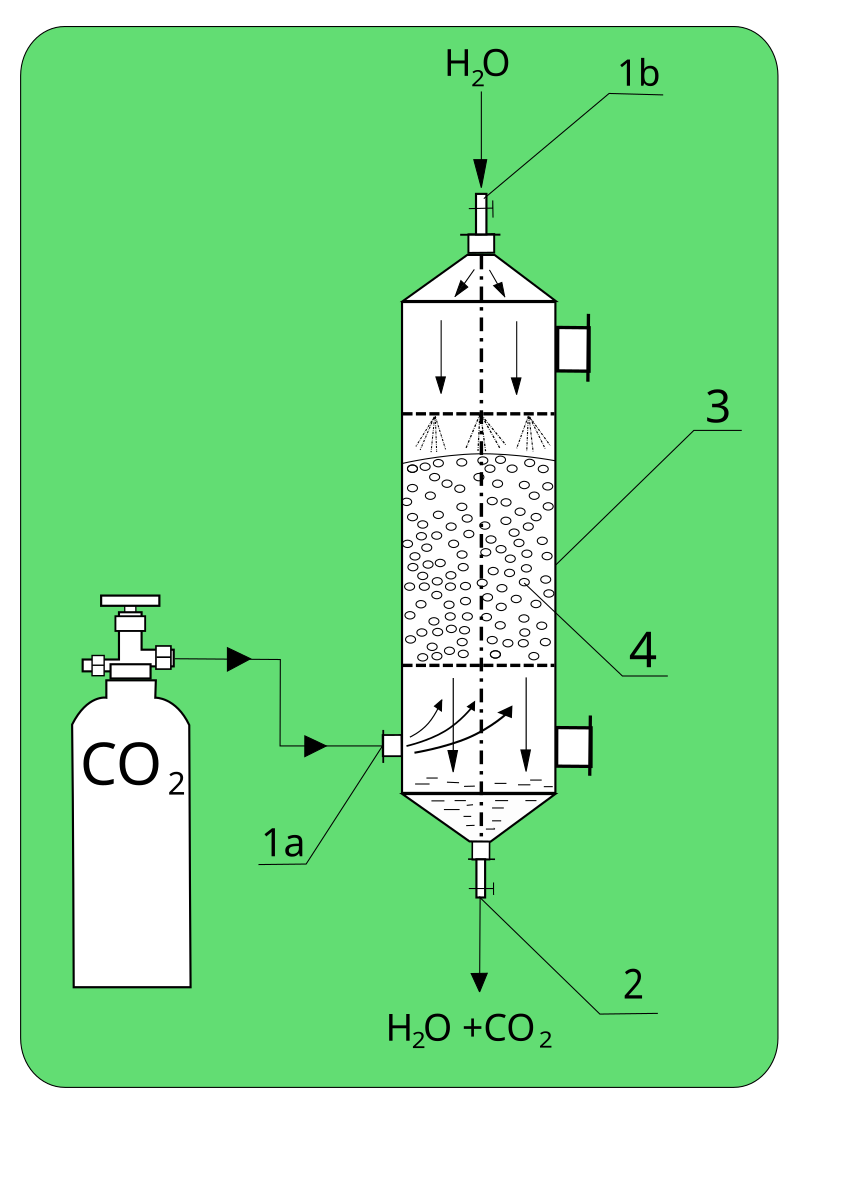 $H_2O$

1b

3

4

$CO_2$

1a

2

$H_2O + CO_2$